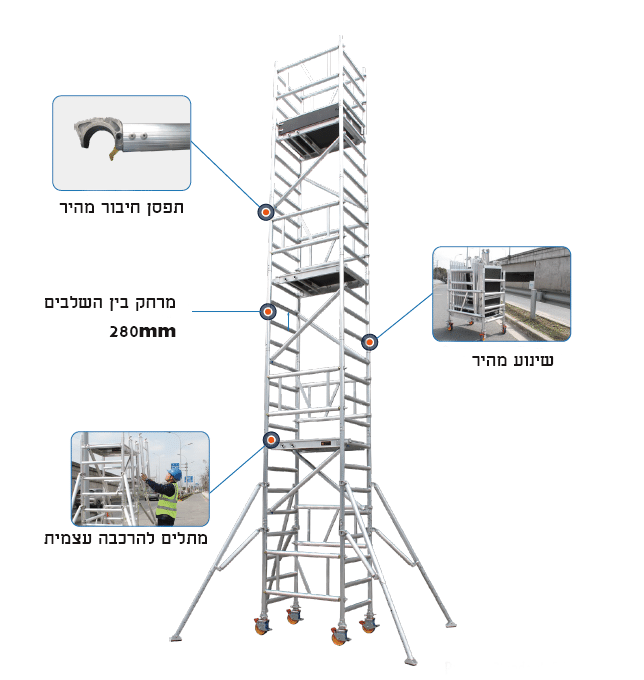 תפסן חיבור מהיר

מרחק בין השלבים
280mm

שינוע מהיר

מתלים להרכבה עצמית