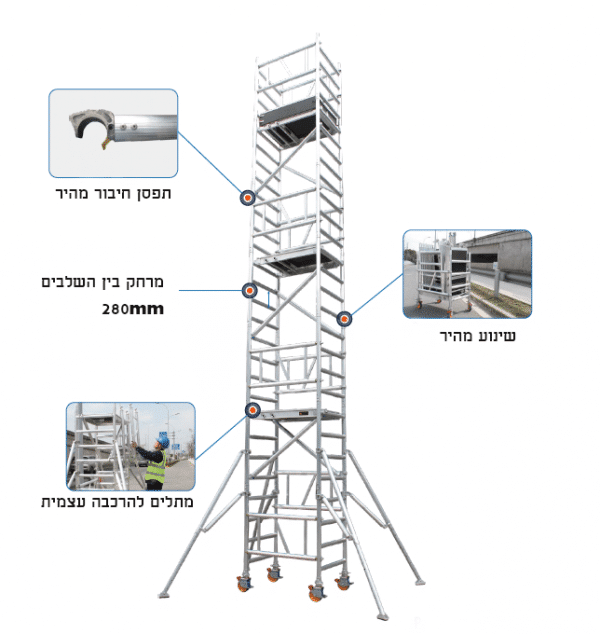 תפסן חיבור מהיר

מרחק בין השלבים
280mm

שינוע מהיר

מתלים להרכבה עצמית